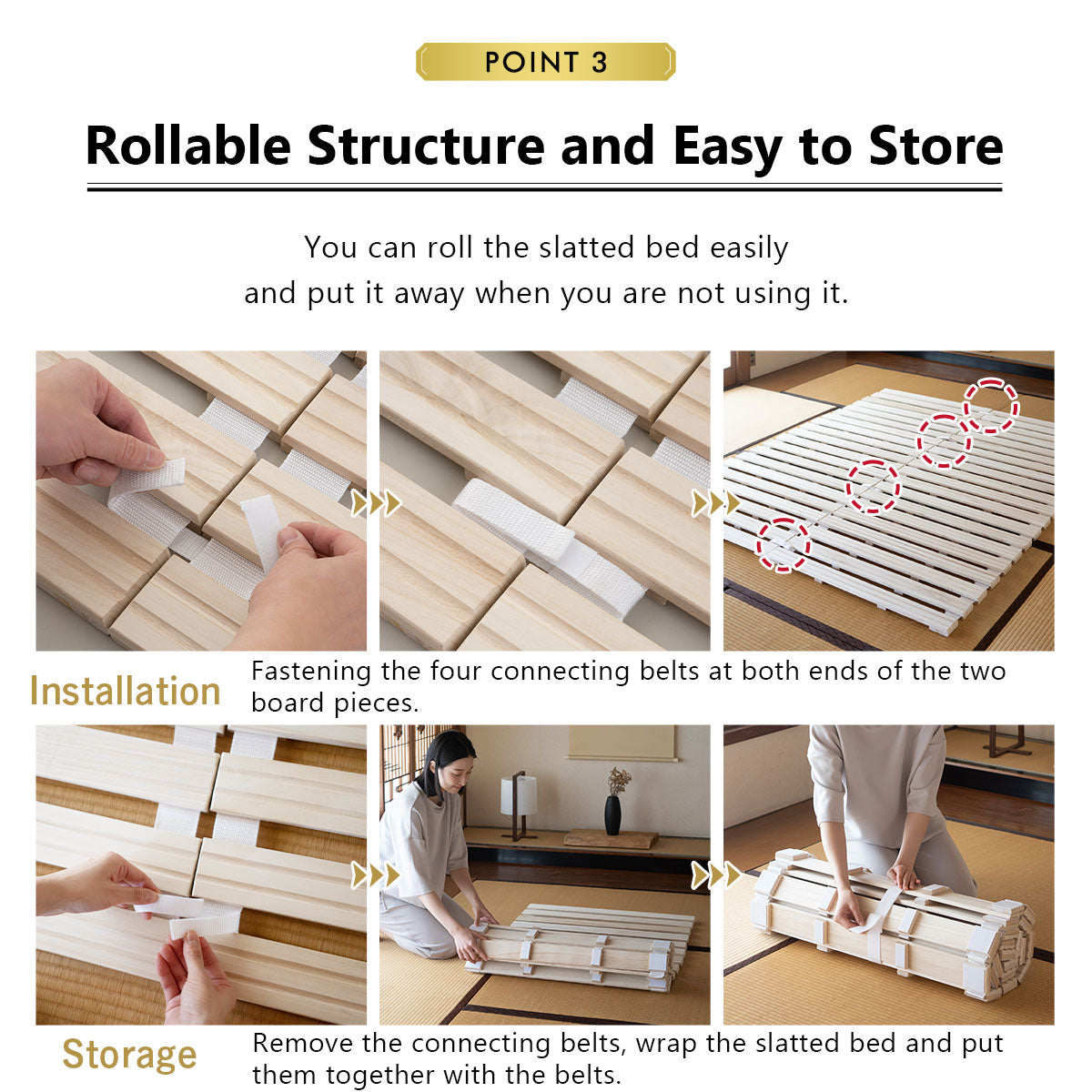 POINT 3

Rollable Structure and Easy to Store

You can roll the slatted bed easily and put it away when you are not using it.

Installation

Fastening the four connecting belts at both ends of the two board pieces.

Storage

Remove the connecting belts, wrap the slatted bed and put them together with the belts.