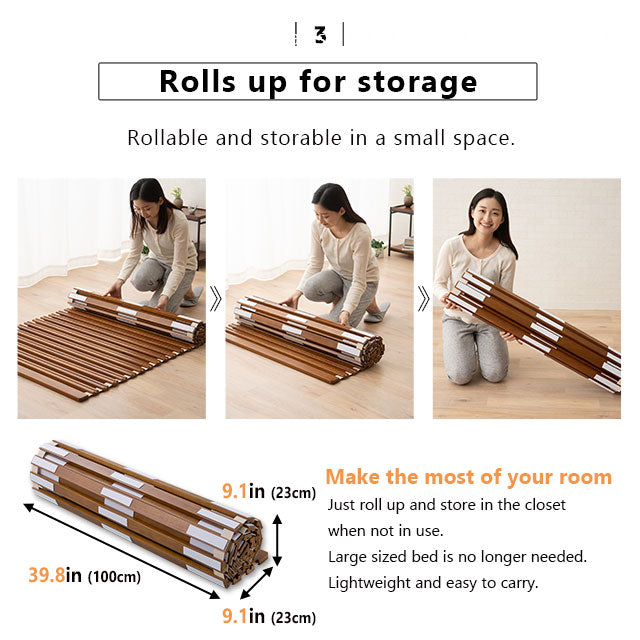 3

Rolls up for storage

Rollable and storable in a small space.

9.1in (23cm)

39.8in (100cm)

9.1in (23cm)

Make the most of your room

Just roll up and store in the closet when not in use.
Large sized bed is no longer needed.
Lightweight and easy to carry.