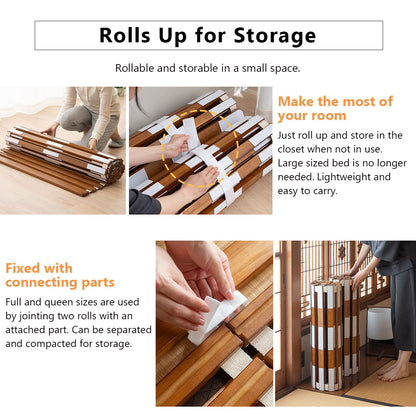 Rolls Up for Storage

Rollable and storable in a small space.

Make the most of your room

Just roll up and store in the closet when not in use. Large sized bed is no longer needed. Lightweight and easy to carry.

Fixed with connecting parts

Full and queen sizes are used by jointing two rolls with an attached part. Can be separated and compacted for storage.