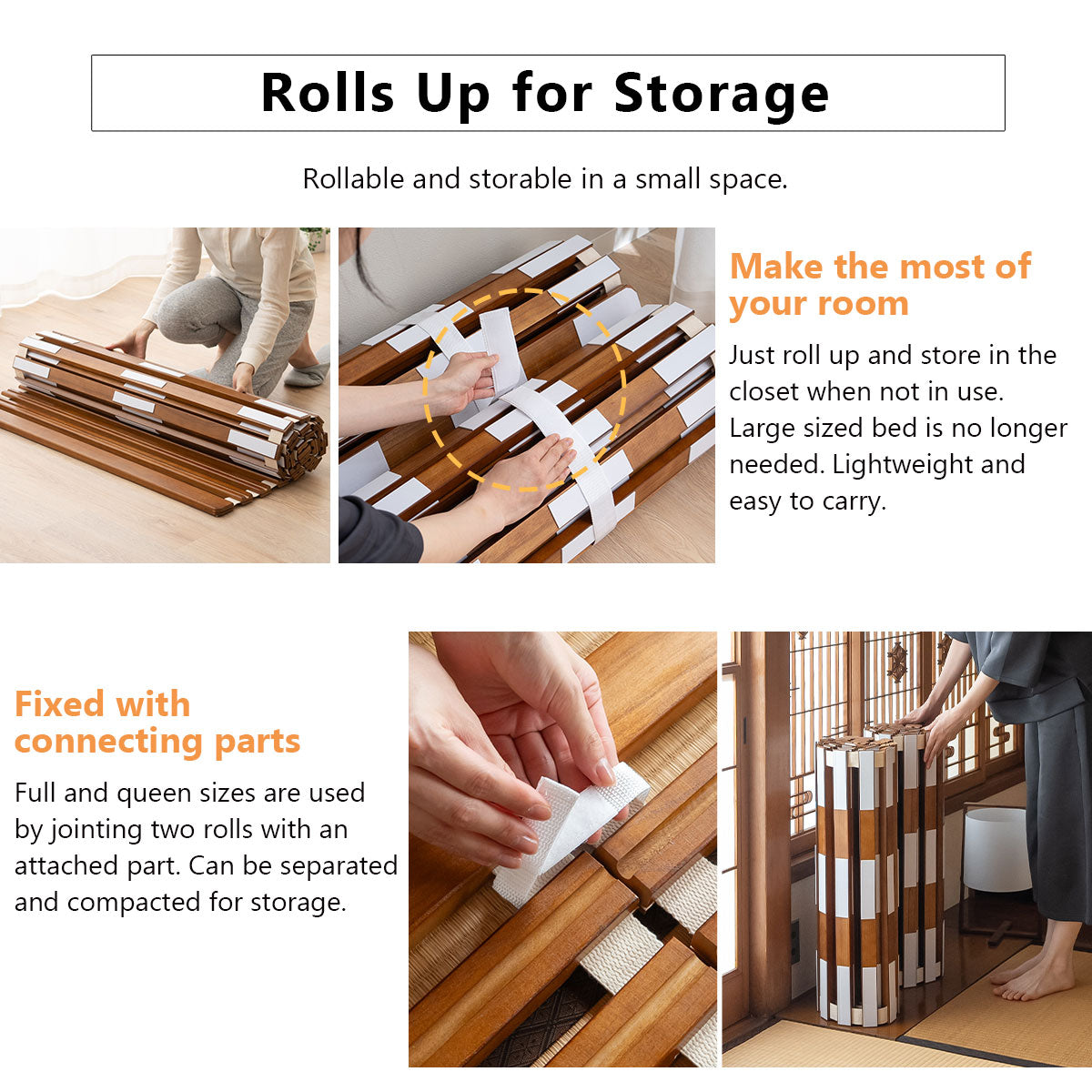 Rolls Up for Storage

Rollable and storable in a small space.

Make the most of your room

Just roll up and store in the closet when not in use. Large sized bed is no longer needed. Lightweight and easy to carry.

Fixed with connecting parts

Full and queen sizes are used by jointing two rolls with an attached part. Can be separated and compacted for storage.