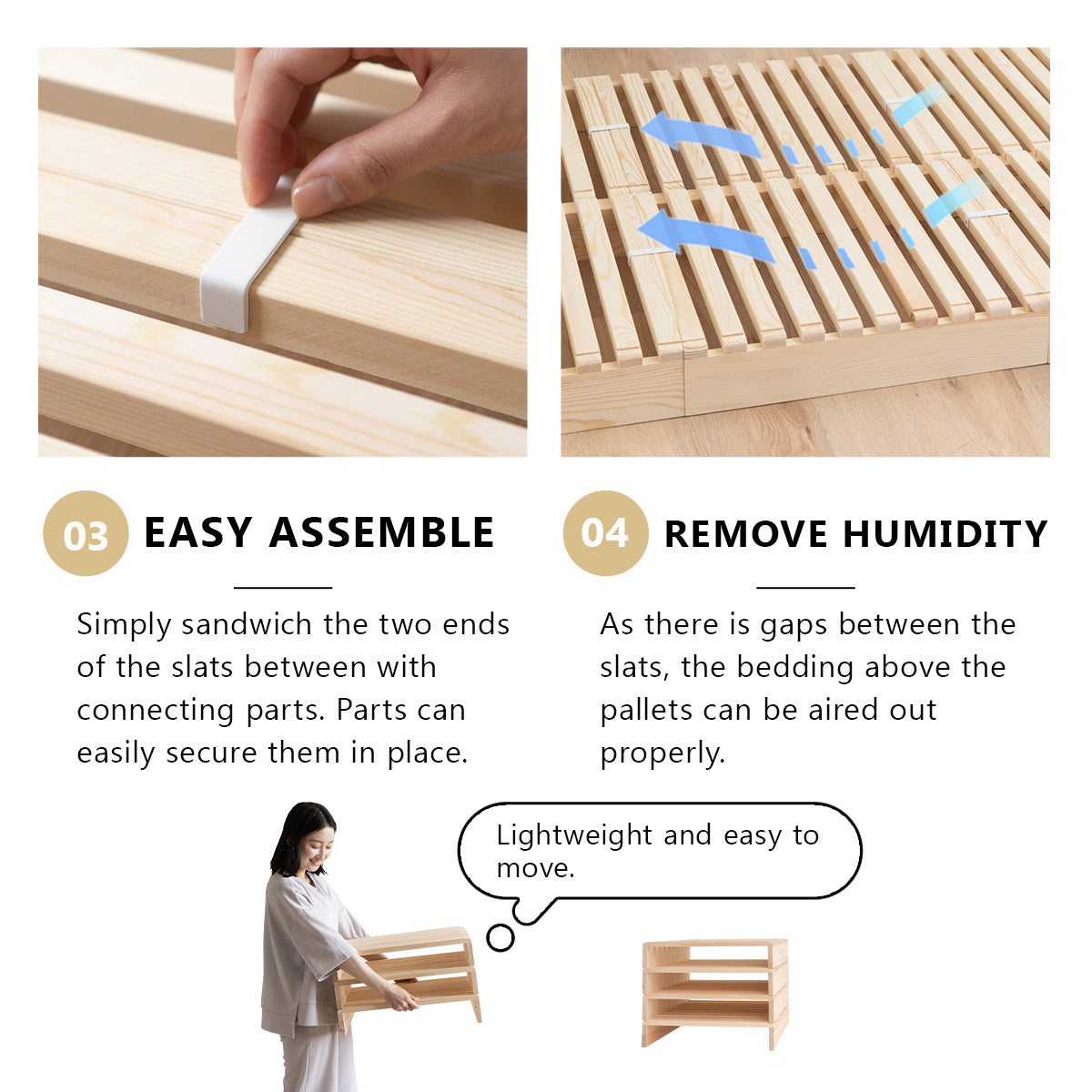 03 EASY ASSEMBLE

Simply sandwich the two ends of the slats between with connecting parts. Parts can easily secure them in place.

04 REMOVE HUMIDITY

As there is gaps between the slats, the bedding above the pallets can be aired out properly.

Lightweight and easy to move.