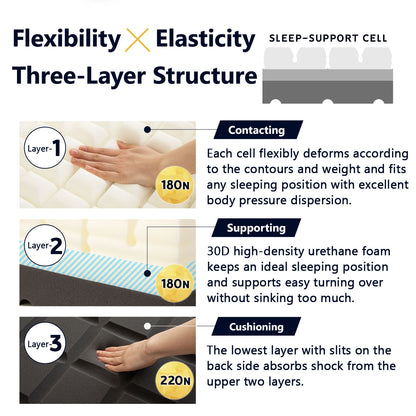 Flexibility × Elasticity
Three-Layer Structure

SLEEP–SUPPORT CELL

Layer-1
180N
Contacting
Each cell flexibly deforms according to the contours and weight and fits any sleeping position with excellent body pressure dispersion.

Layer-2
180N
Supporting
30D high-density urethane foam keeps an ideal sleeping position and supports easy turning over without sinking too much.

Layer-3
220N
Cushioning
The lowest layer with slits on the back side absorbs shock from the upper two layers.