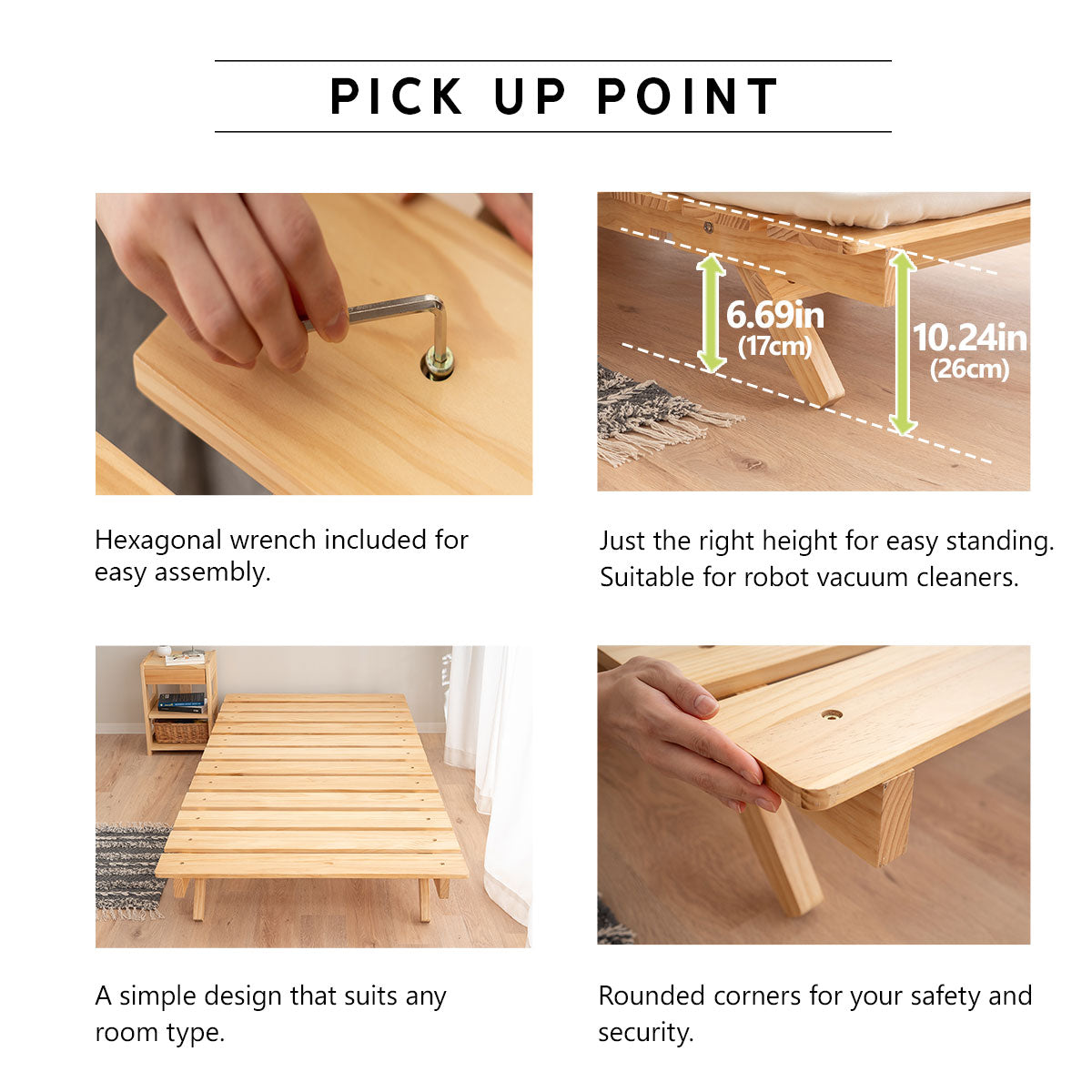 PICK UP POINT

Hexagonal wrench included for easy assembly.

6.69in
(17cm)

10.24in
(26cm)

Just the right height for easy standing. Suitable for robot vacuum cleaners.

A simple design that suits any room type.

Rounded corners for your safety and security.