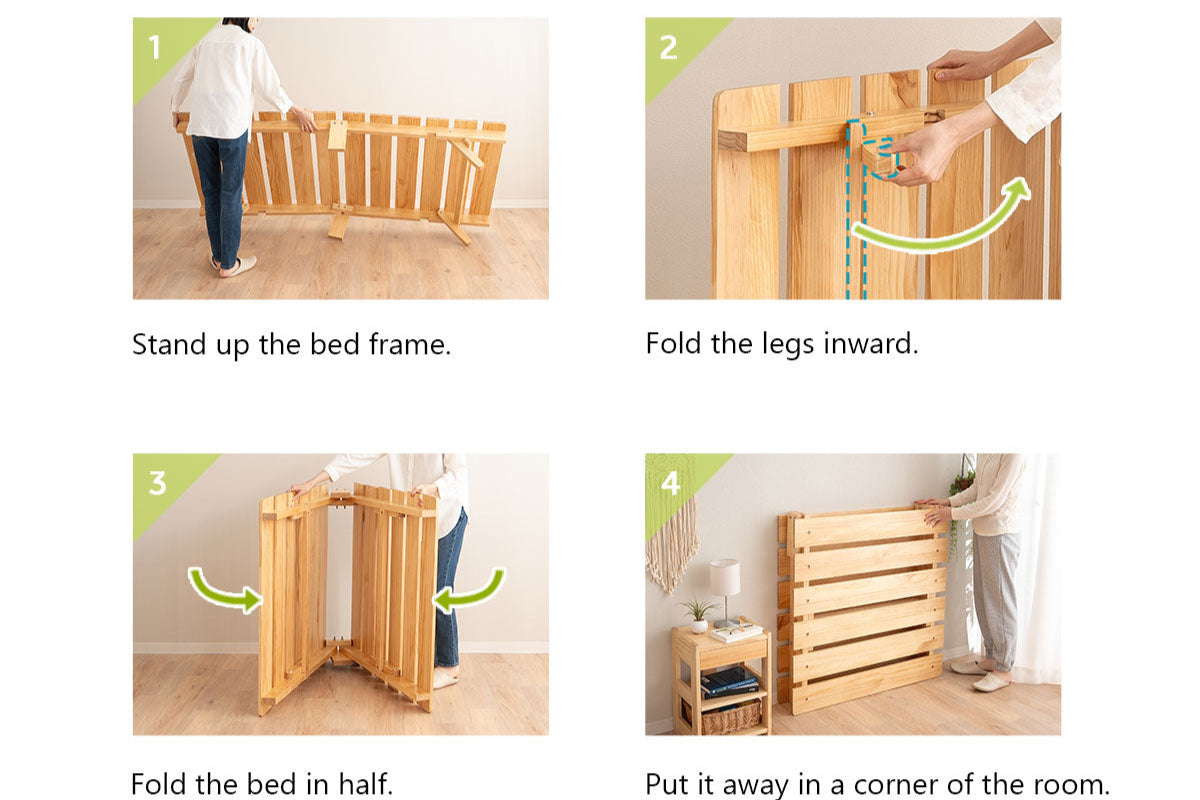 1

Stand up the bed frame.

2

Fold the legs inward.

3

Fold the bed in half.

4

Put it away in a corner of the room.